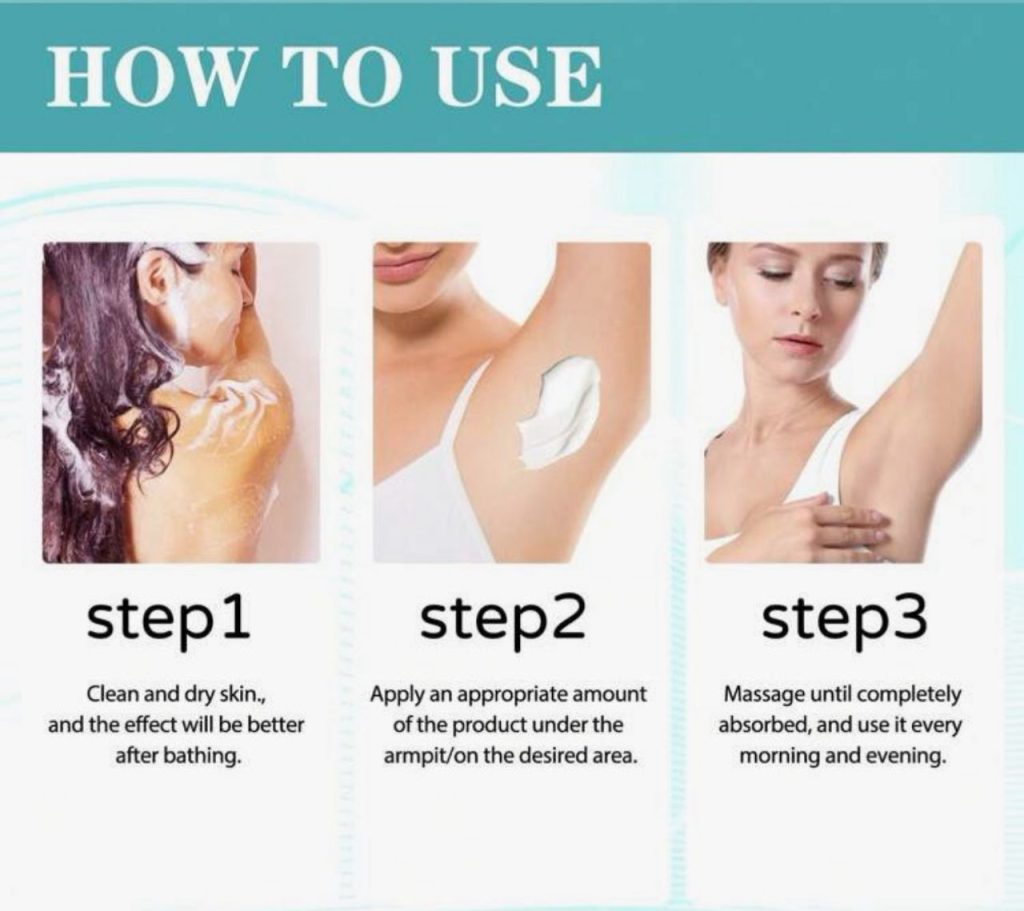 HOW TO USE

step1

Clean and dry skin., and the effect will be better after bathing.

step2

Apply an appropriate amount of the product under the armpit/on the desired area.

step3

Massage until completely absorbed, and use it every morning and evening.